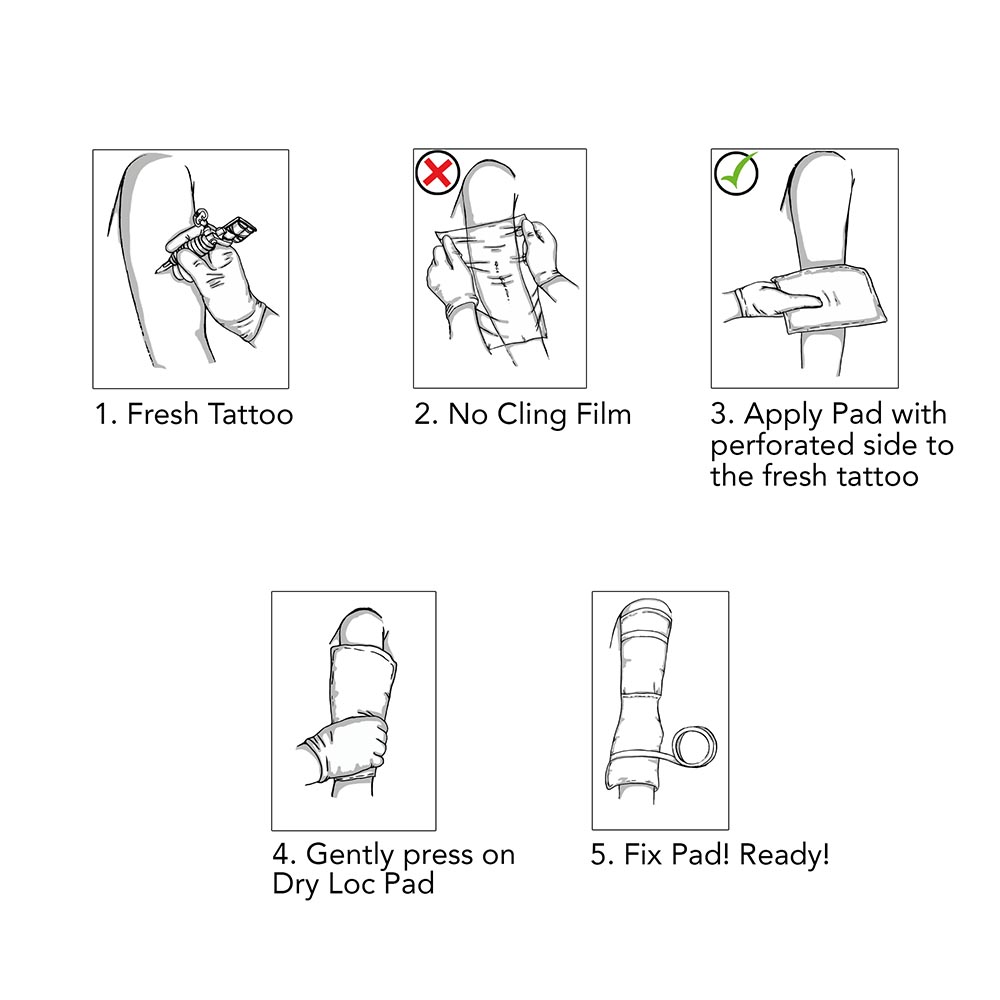 1. Fresh Tattoo

2. No Cling Film

3. Apply Pad with perforated side to the fresh tattoo

4. Gently press on Dry Loc Pad

5. Fix Pad! Ready!