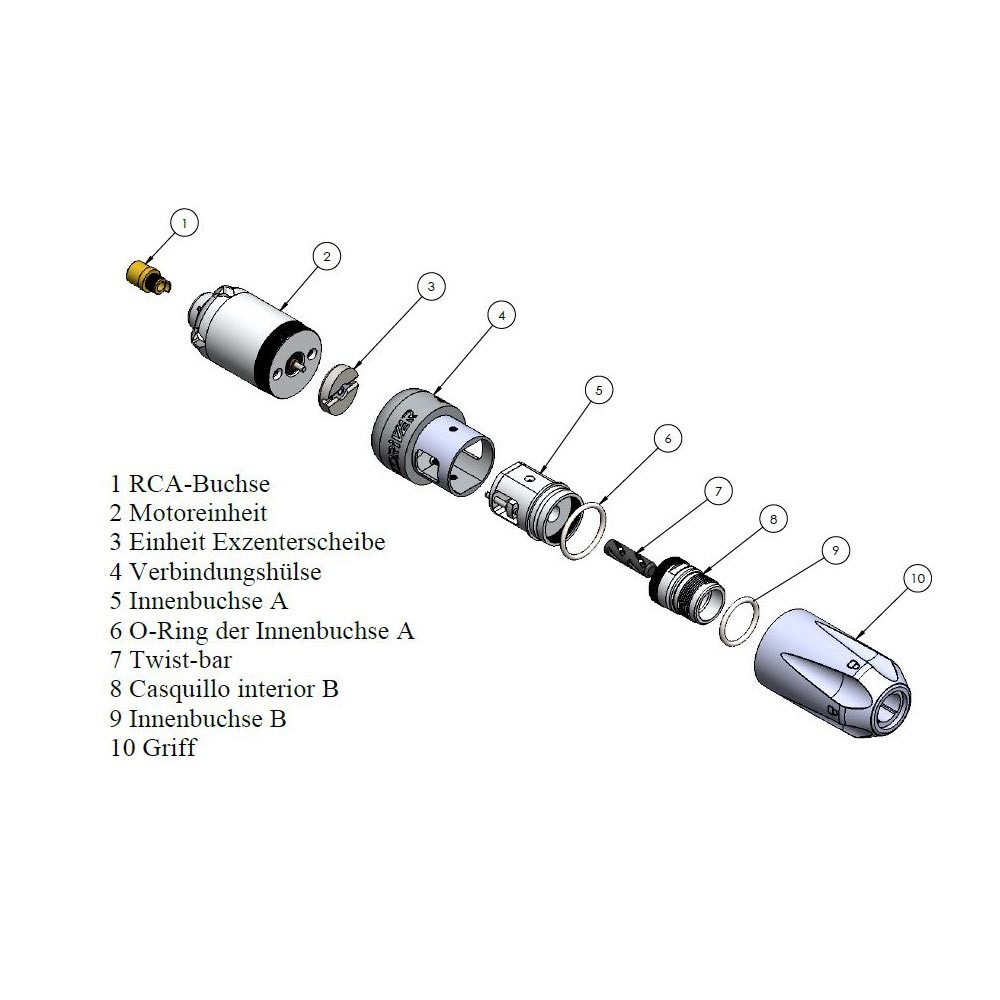 1
2
3
4
5
6
7
8
9
10

1 RCA-Buchse
2 Motoreinheit
3 Einheit Exzenterscheibe
4 Verbindungshülse
5 Innenbuchse A
6 O-Ring der Innenbuchse A
7 Twist-bar
8 Casquillo interior B
9 Innenbuchse B
10 Griff